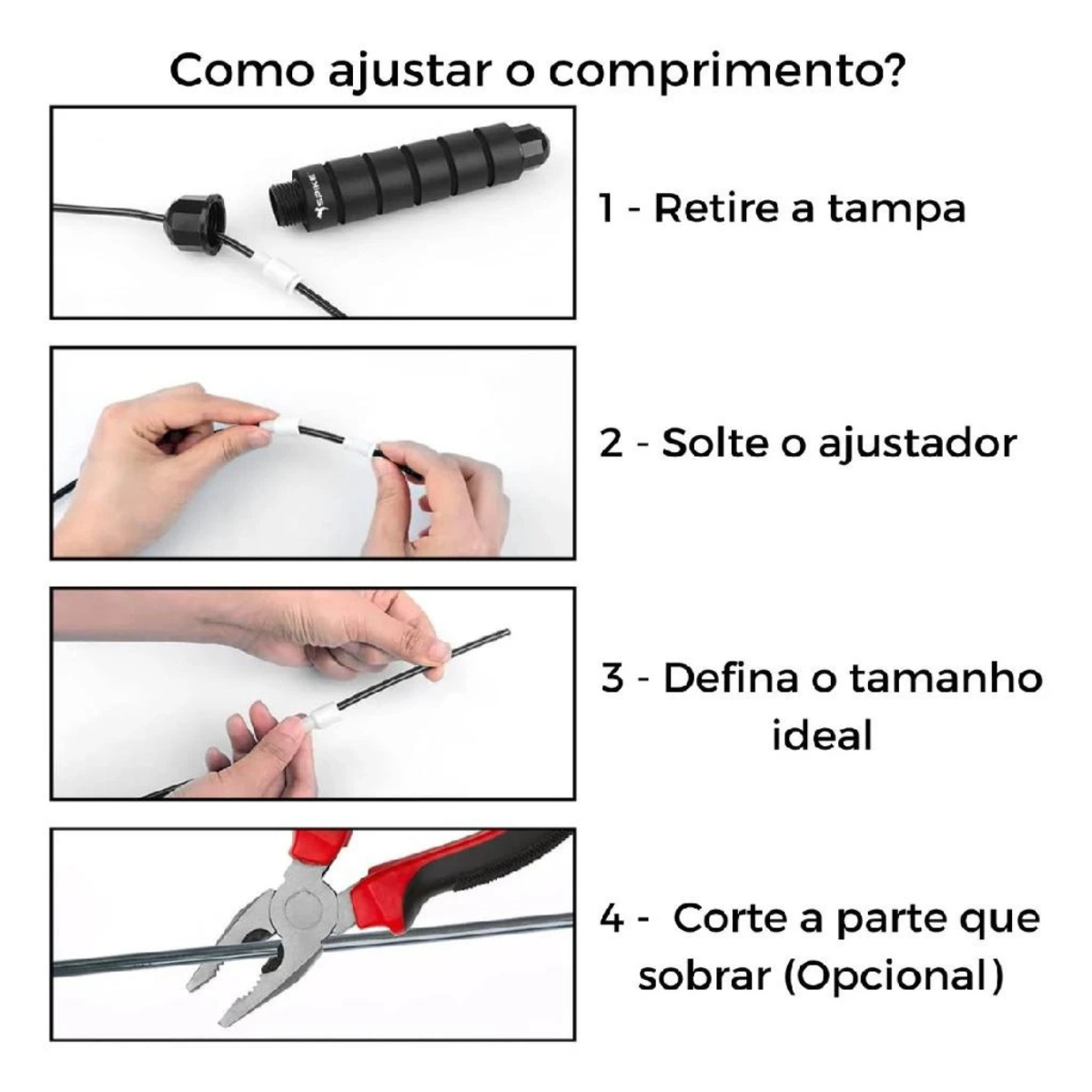 Como ajustar o comprimento?

SPIKE

1 - Retire a tampa

2 - Solte o ajustador

3 - Defina o tamanho ideal

4 - Corte a parte que sobrar (Opcional)