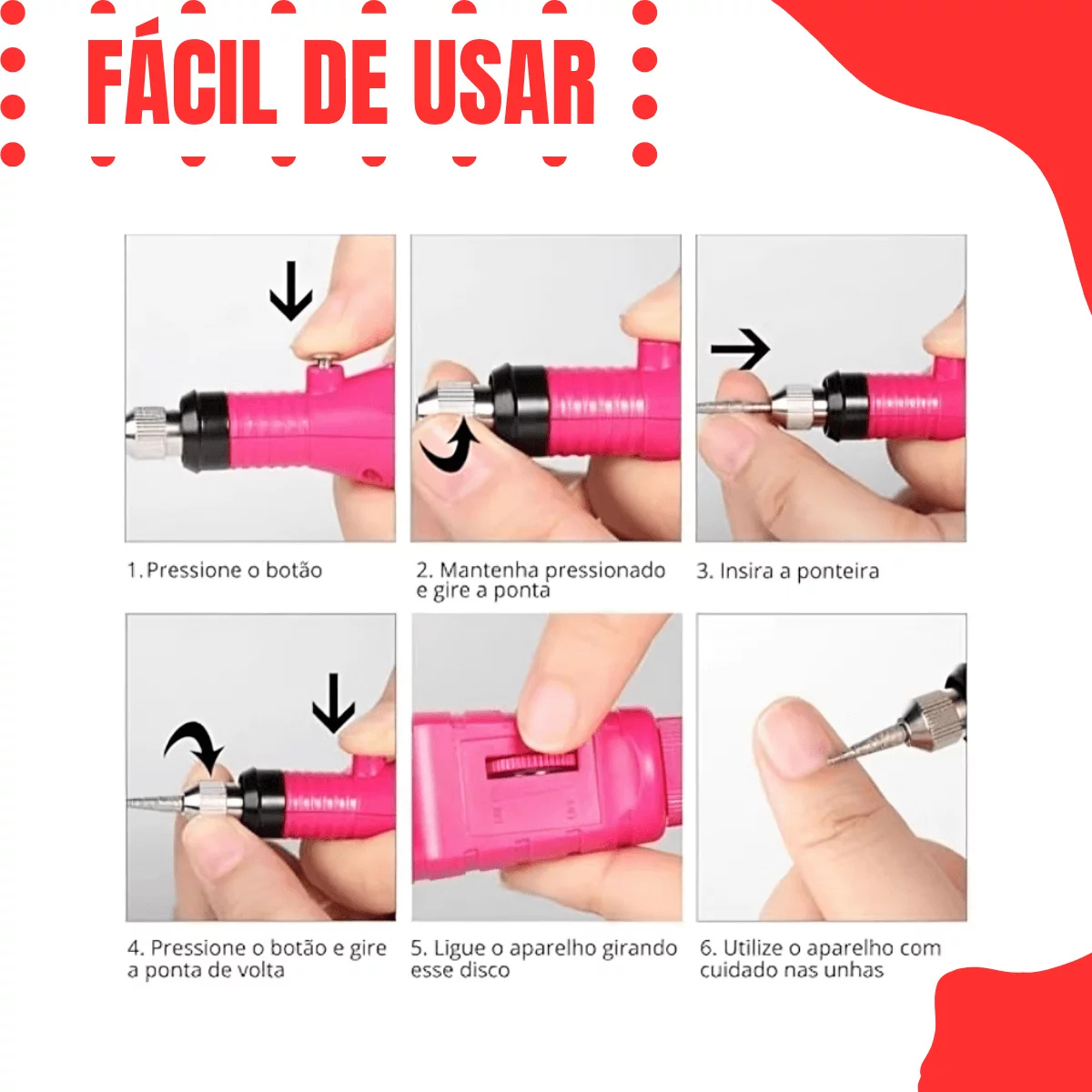 FÁCIL DE USAR

1. Pressione o botão

2. Mantenha pressionado e gire a ponta

3. Insira a ponteira

4. Pressione o botão e gire a ponta de volta

5. Ligue o aparelho girando esse disco

6. Utilize o aparelho com cuidado nas unhas