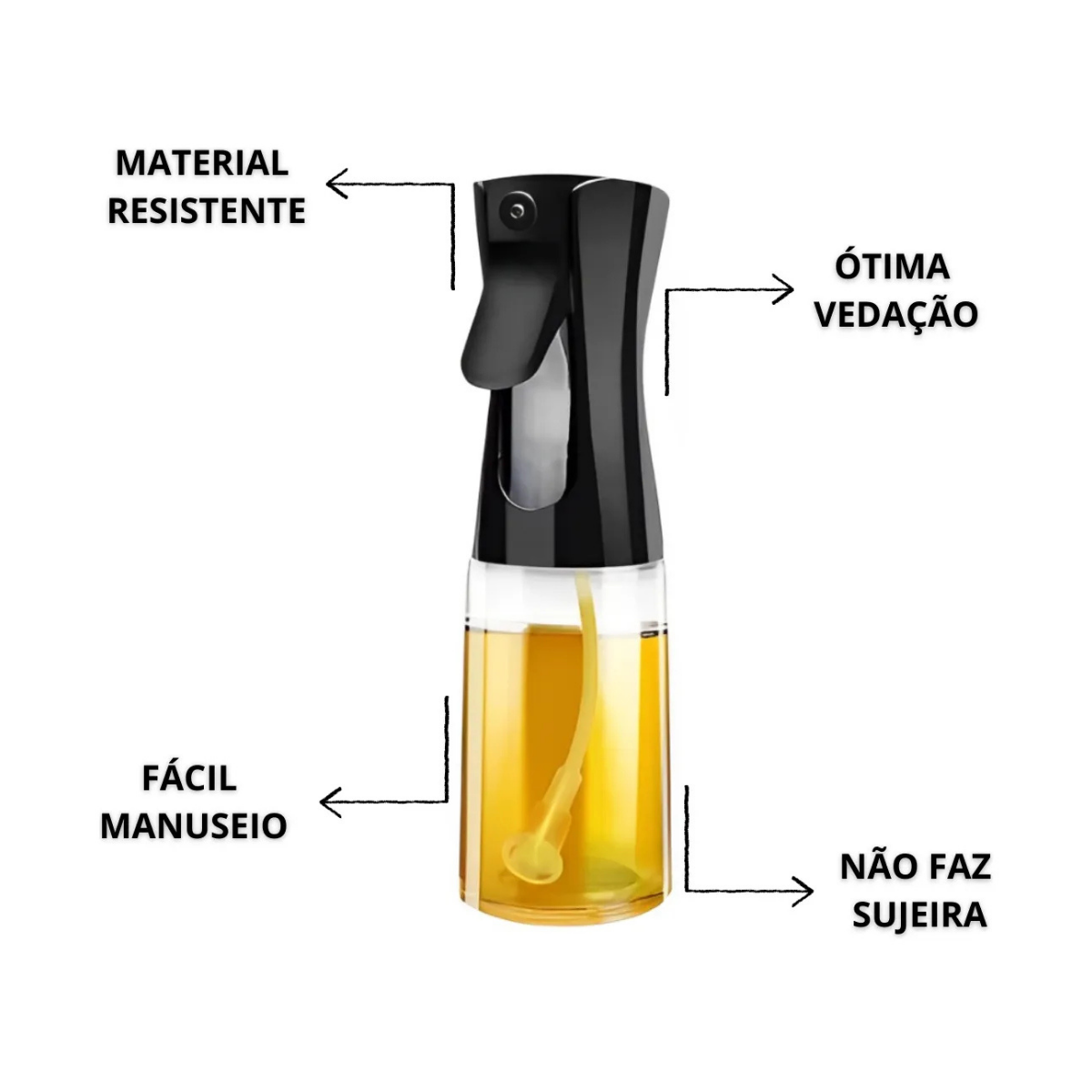 MATERIAL RESISTENTE

ÓTIMA VEDAÇÃO

FÁCIL MANUSEIO

NÃO FAZ SUJEIRA