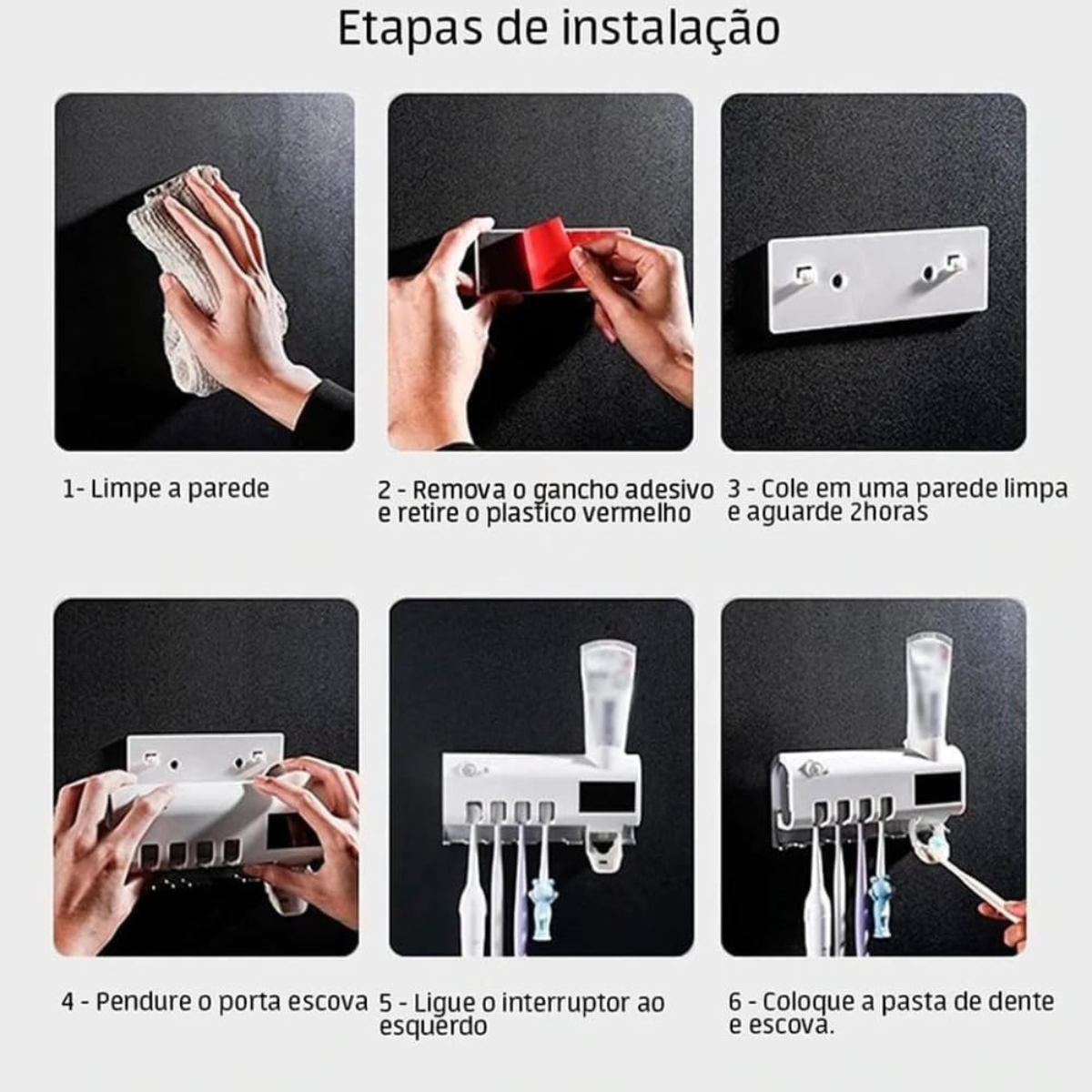 Etapas de instalação

1- Limpe a parede

2 - Remova o gancho adesivo e retire o plastico vermelho

3 - Cole em uma parede limpa e aguarde 2horas

4 - Pendure o porta escova

5 - Ligue o interruptor ao esquerdo

6 - Coloque a pasta de dente e escova.