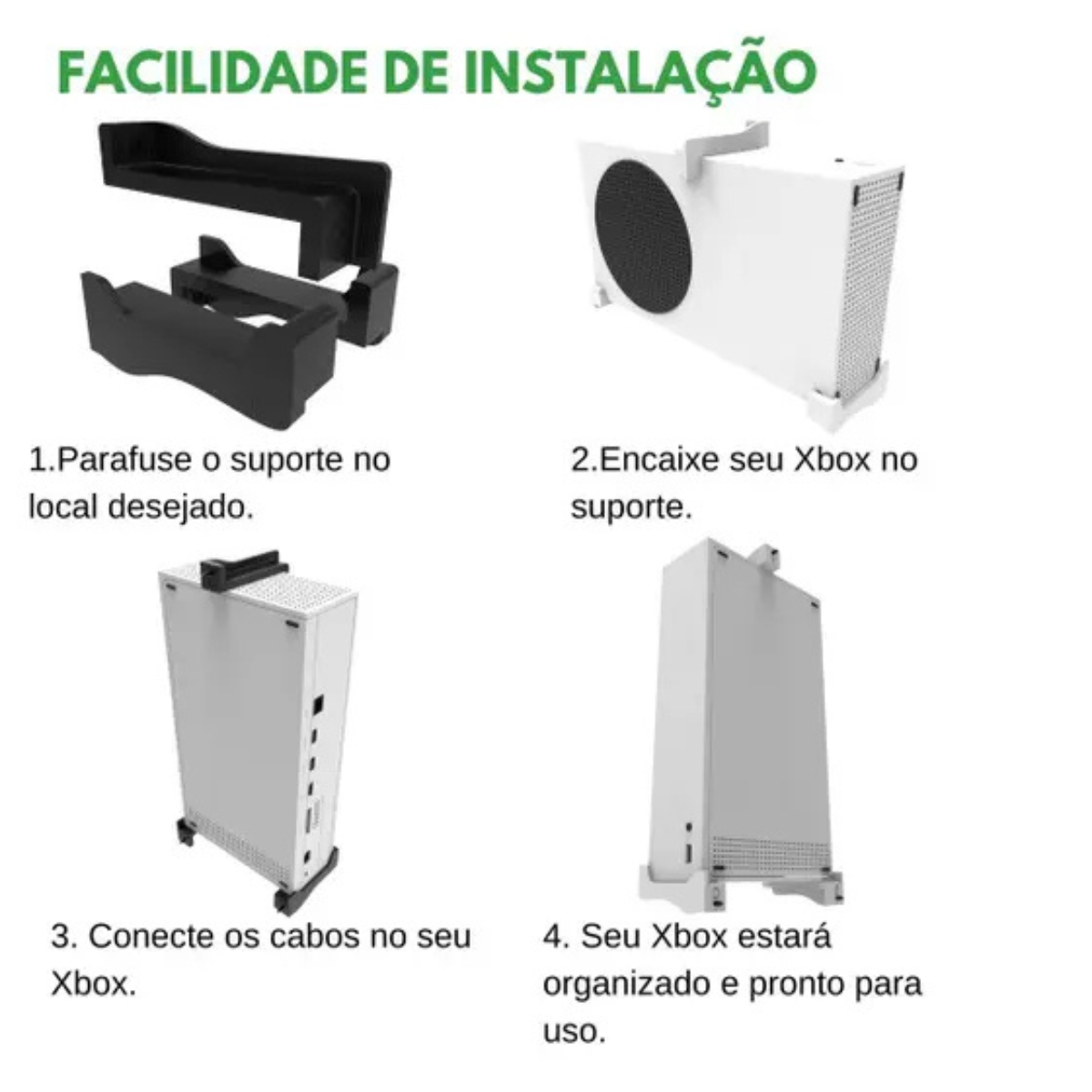 FACILIDADE DE INSTALAÇÃO

1.Parafuse o suporte no local desejado.

2.Encaixe seu Xbox no suporte.

3. Conecte os cabos no seu Xbox.

4. Seu Xbox estará organizado e pronto para uso.