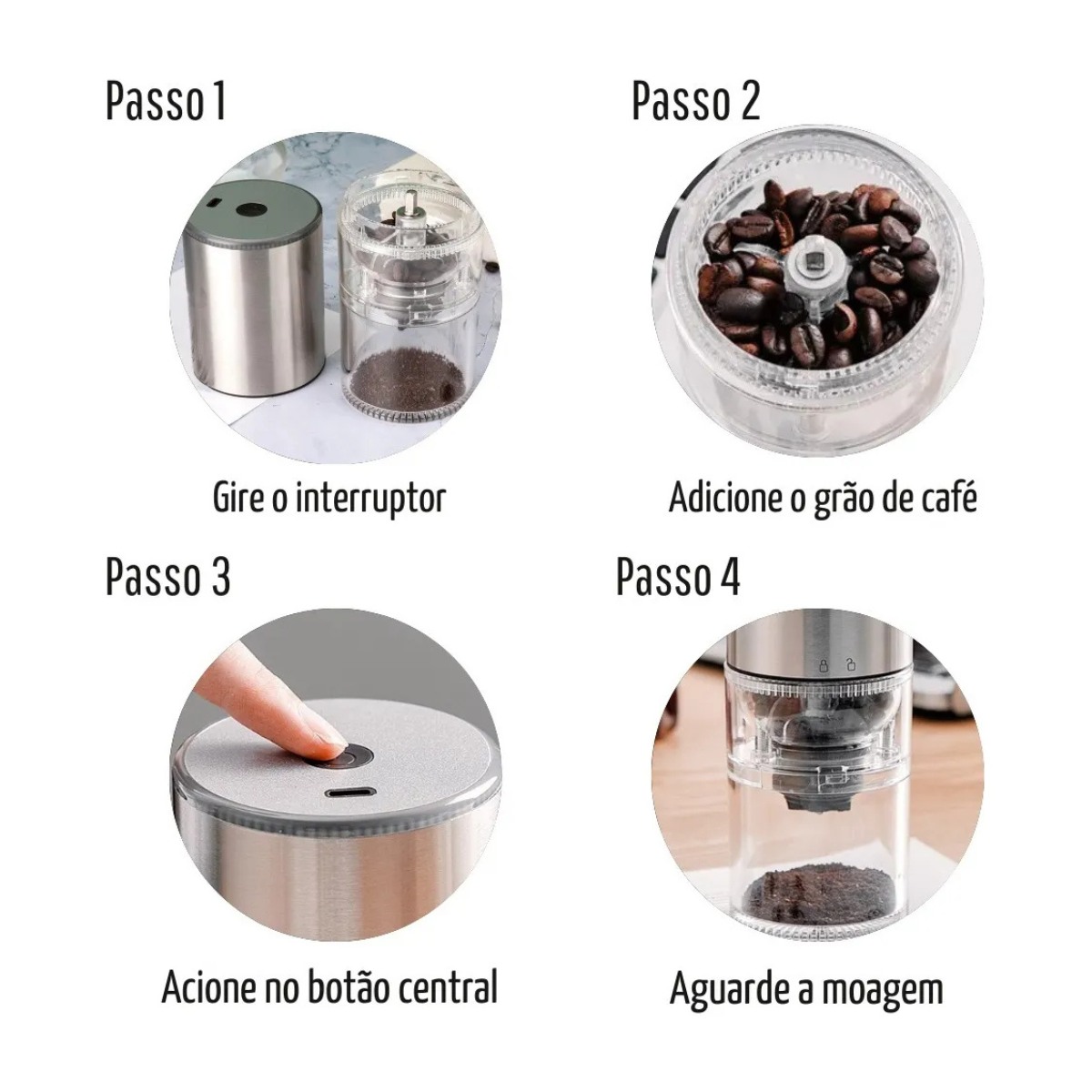 Passo 1

Gire o interruptor

Passo 2

Adicione o grão de café

Passo 3

Acione no botão central

Passo 4

Aguarde a moagem